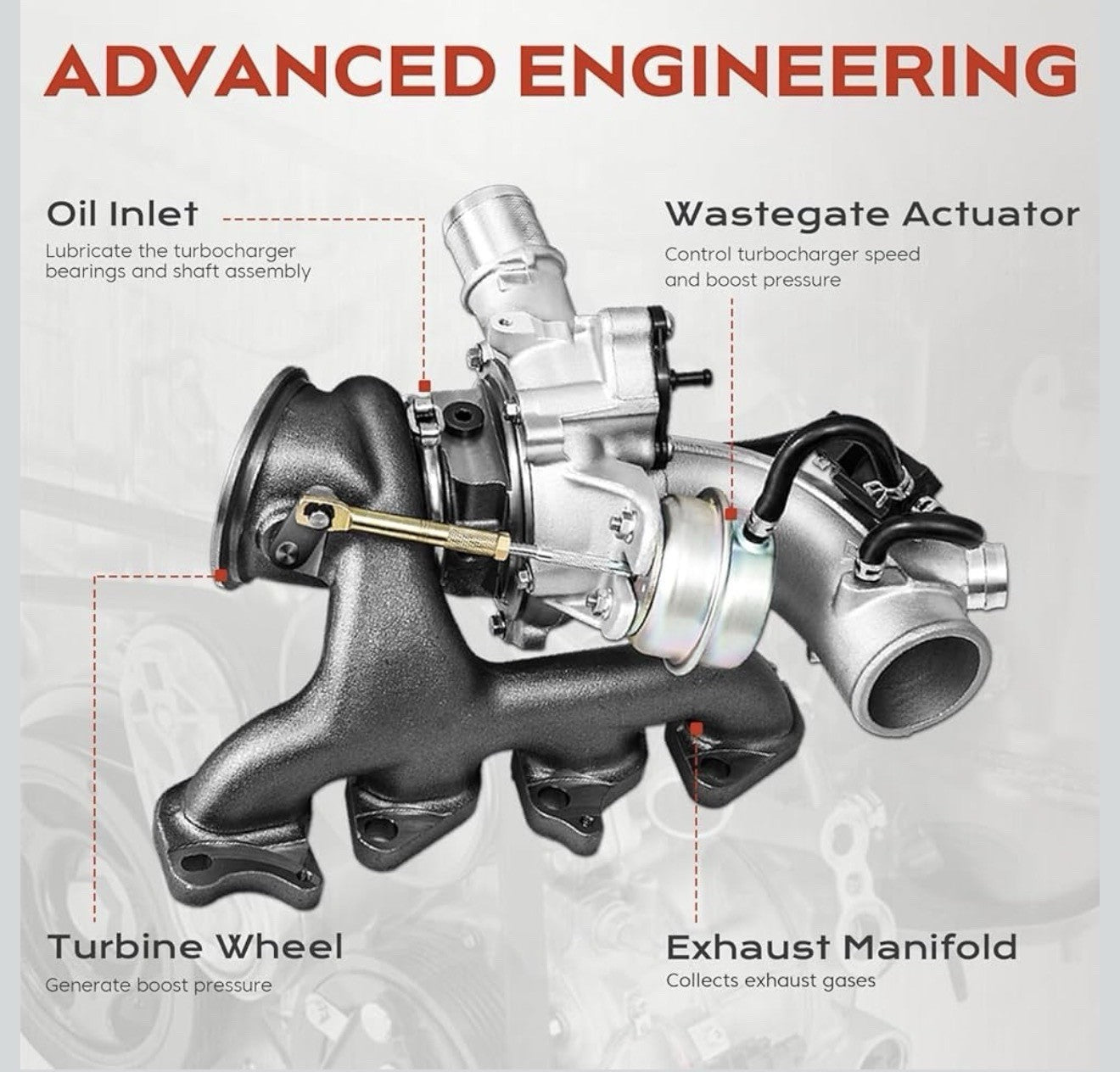 ADVANCED ENGINEERING

Oil Inlet
Lubricate the turbocharger bearings and shaft assembly

Wastegate Actuator
Control turbocharger speed and boost pressure

Turbine Wheel
Generate boost pressure

Exhaust Manifold
Collects exhaust gases