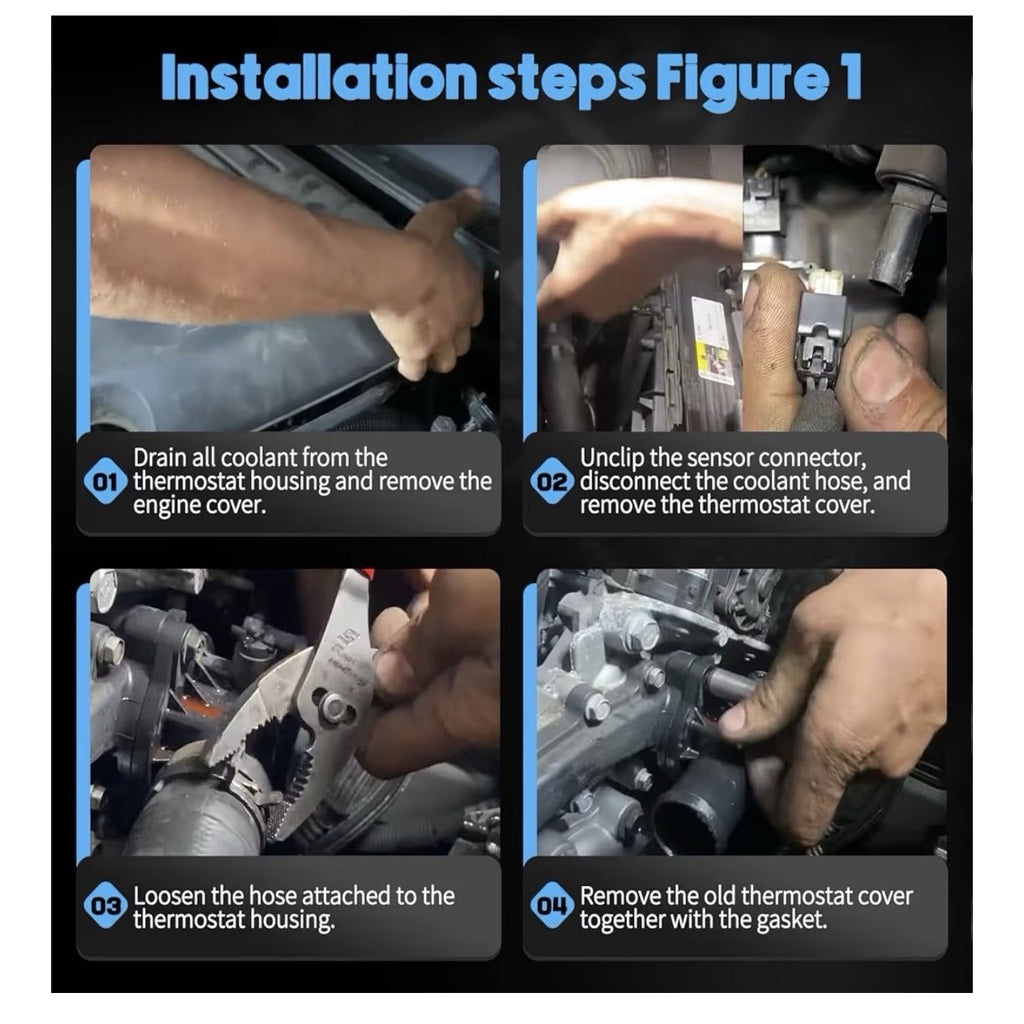 Installation steps Figure 1

01 Drain all coolant from the thermostat housing and remove the engine cover.

02 Unclip the sensor connector, disconnect the coolant hose, and remove the thermostat cover.

03 Loosen the hose attached to the thermostat housing.

04 Remove the old thermostat cover together with the gasket.