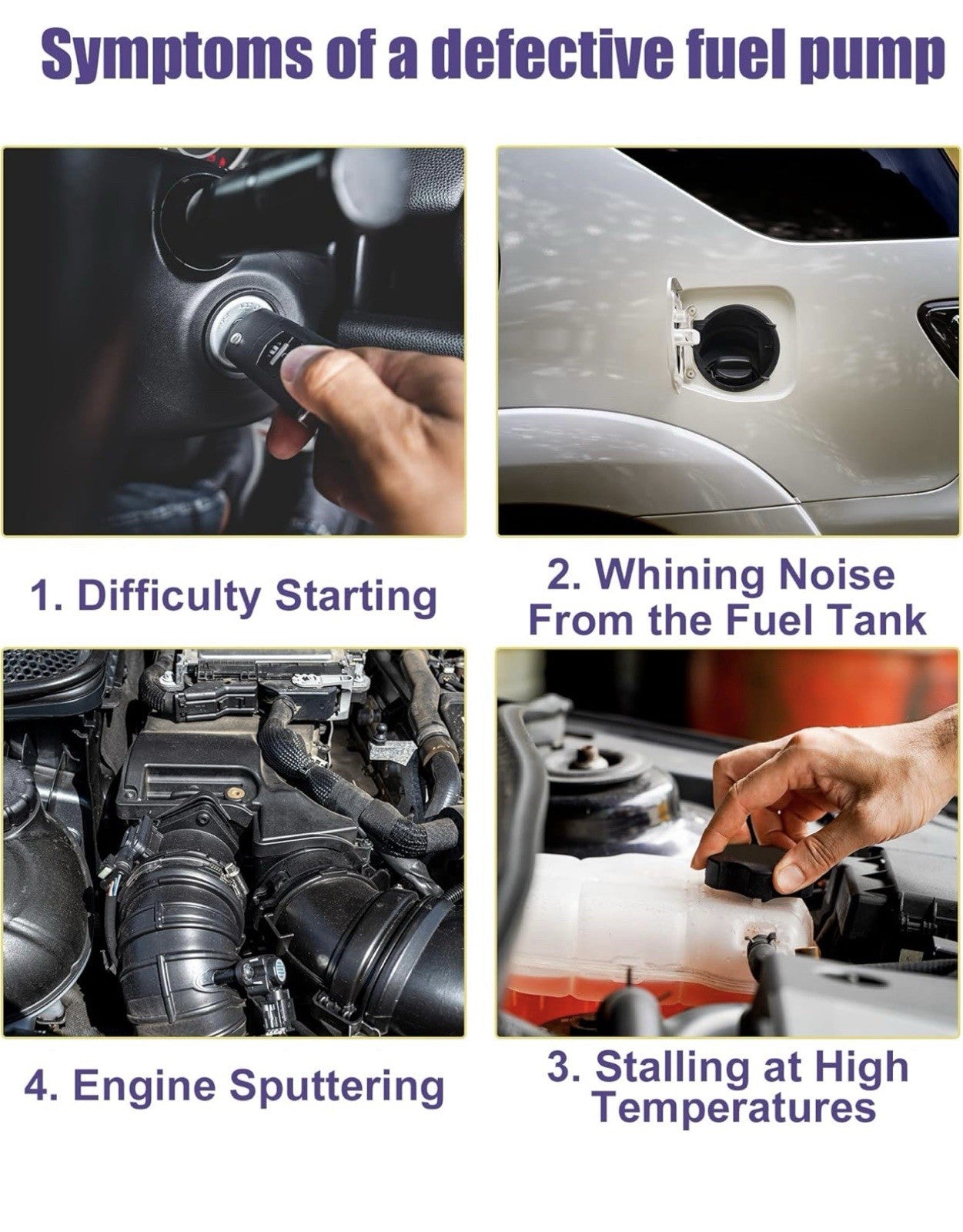 Symptoms of a defective fuel pump

1. Difficulty Starting

2. Whining Noise From the Fuel Tank

4. Engine Sputtering

3. Stalling at High Temperatures