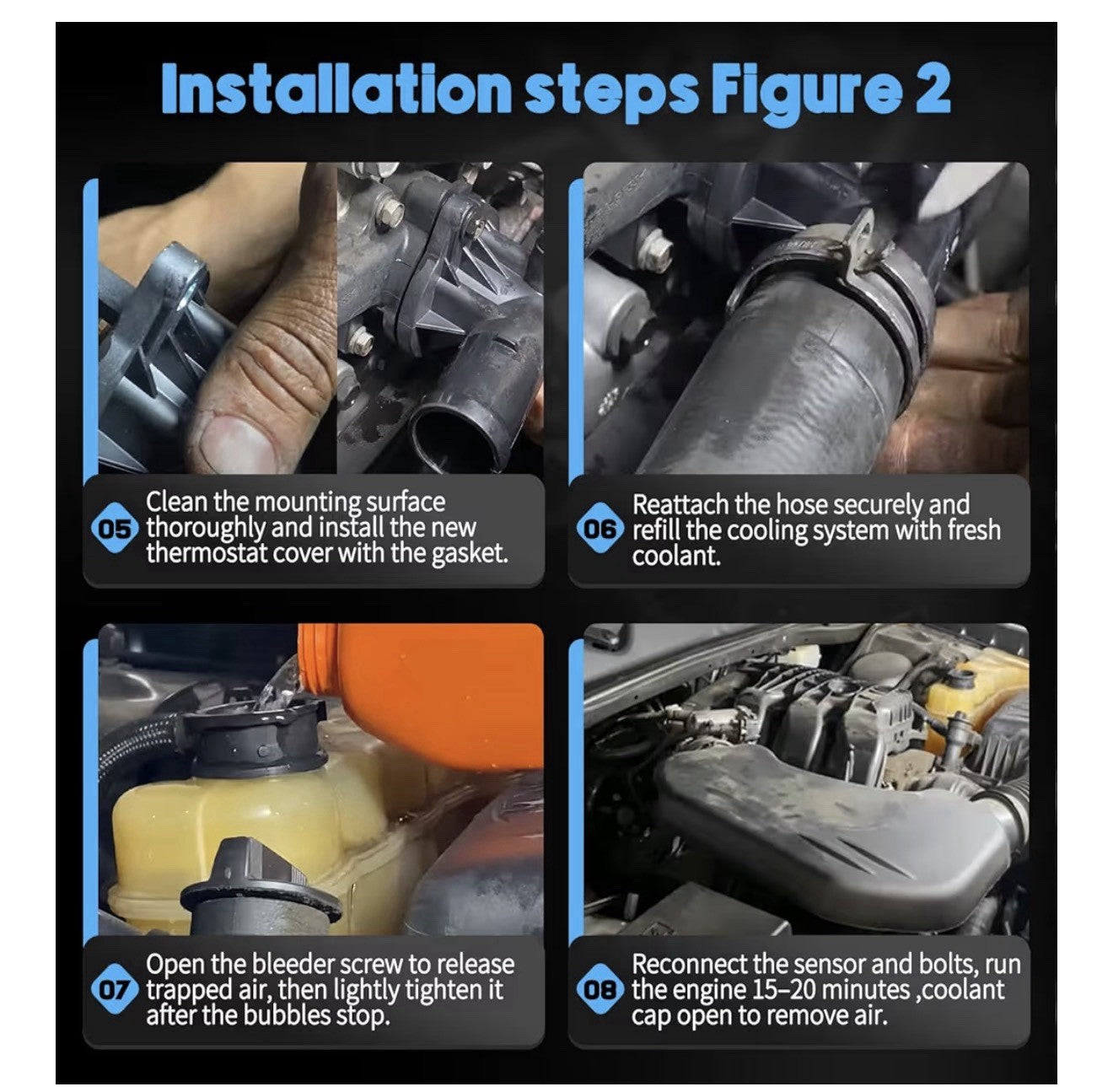 Installation steps Figure 2

05 Clean the mounting surface thoroughly and install the new thermostat cover with the gasket.

06 Reattach the hose securely and refill the cooling system with fresh coolant.

07 Open the bleeder screw to release trapped air, then lightly tighten it after the bubbles stop.

08 Reconnect the sensor and bolts, run the engine 15–20 minutes ,coolant cap open to remove air.