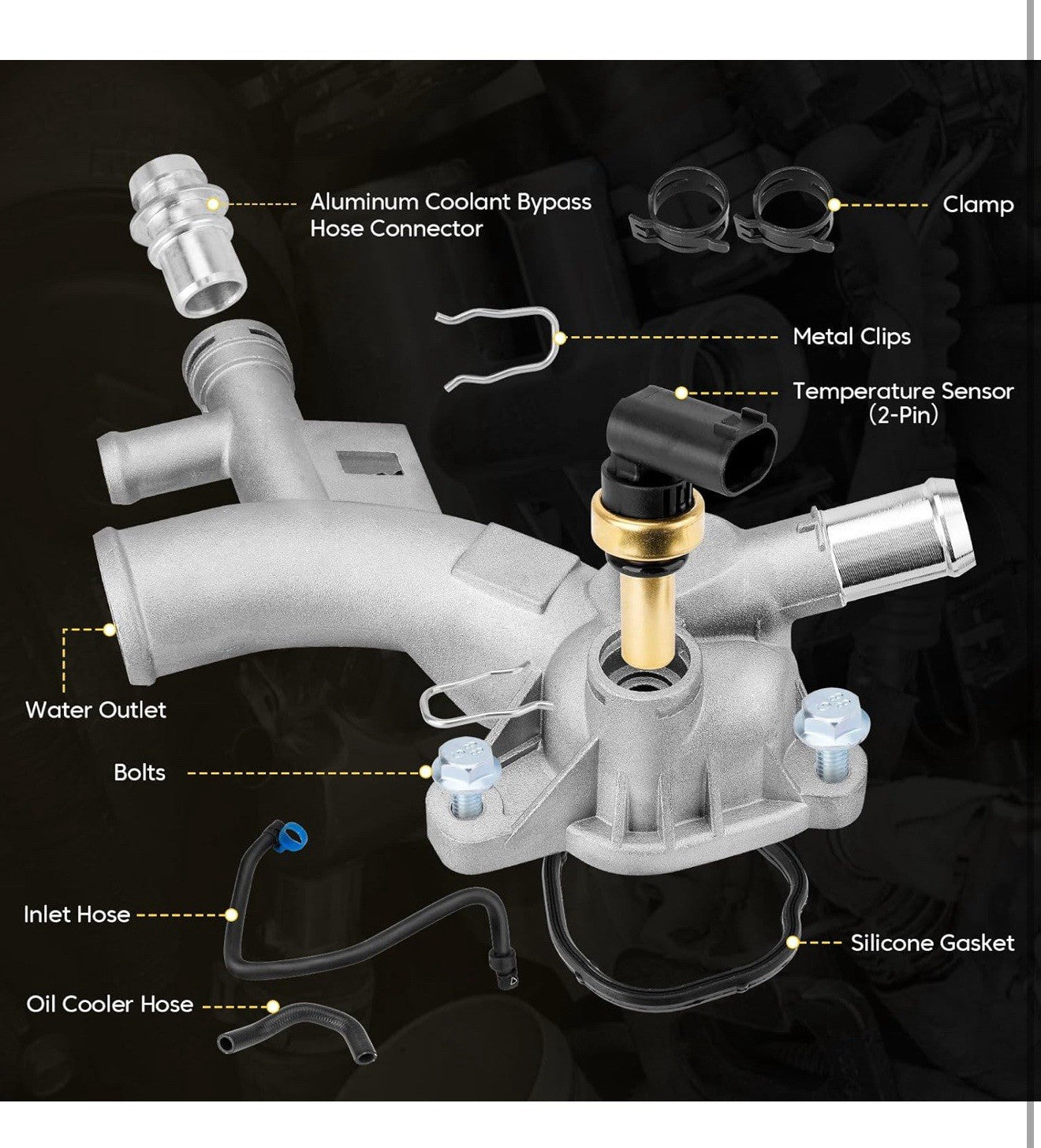 Aluminum Coolant Bypass Hose Connector

Clamp

Metal Clips

Temperature Sensor (2-Pin)

Water Outlet

Bolts

Inlet Hose

Silicone Gasket

Oil Cooler Hose