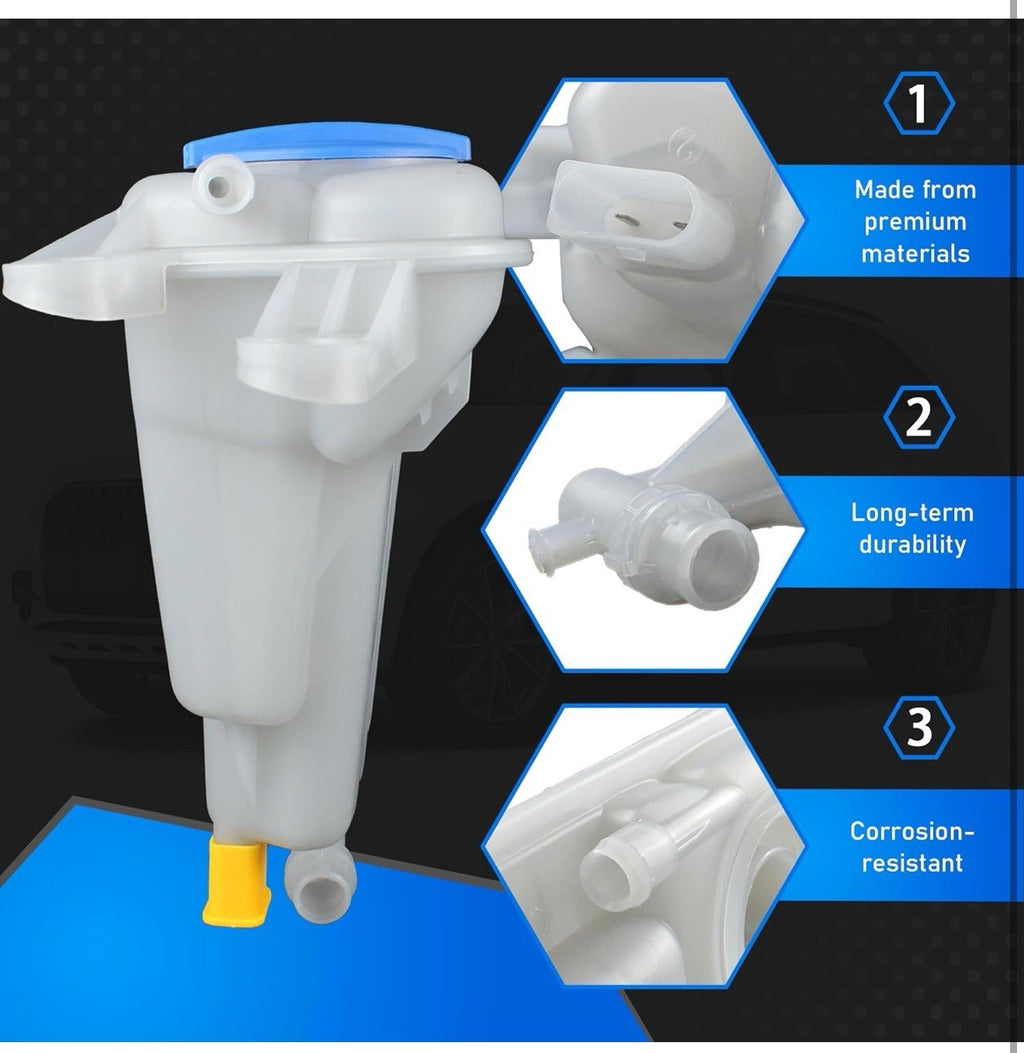 1

Made from premium materials

2

Long-term durability

3

Corrosion-resistant