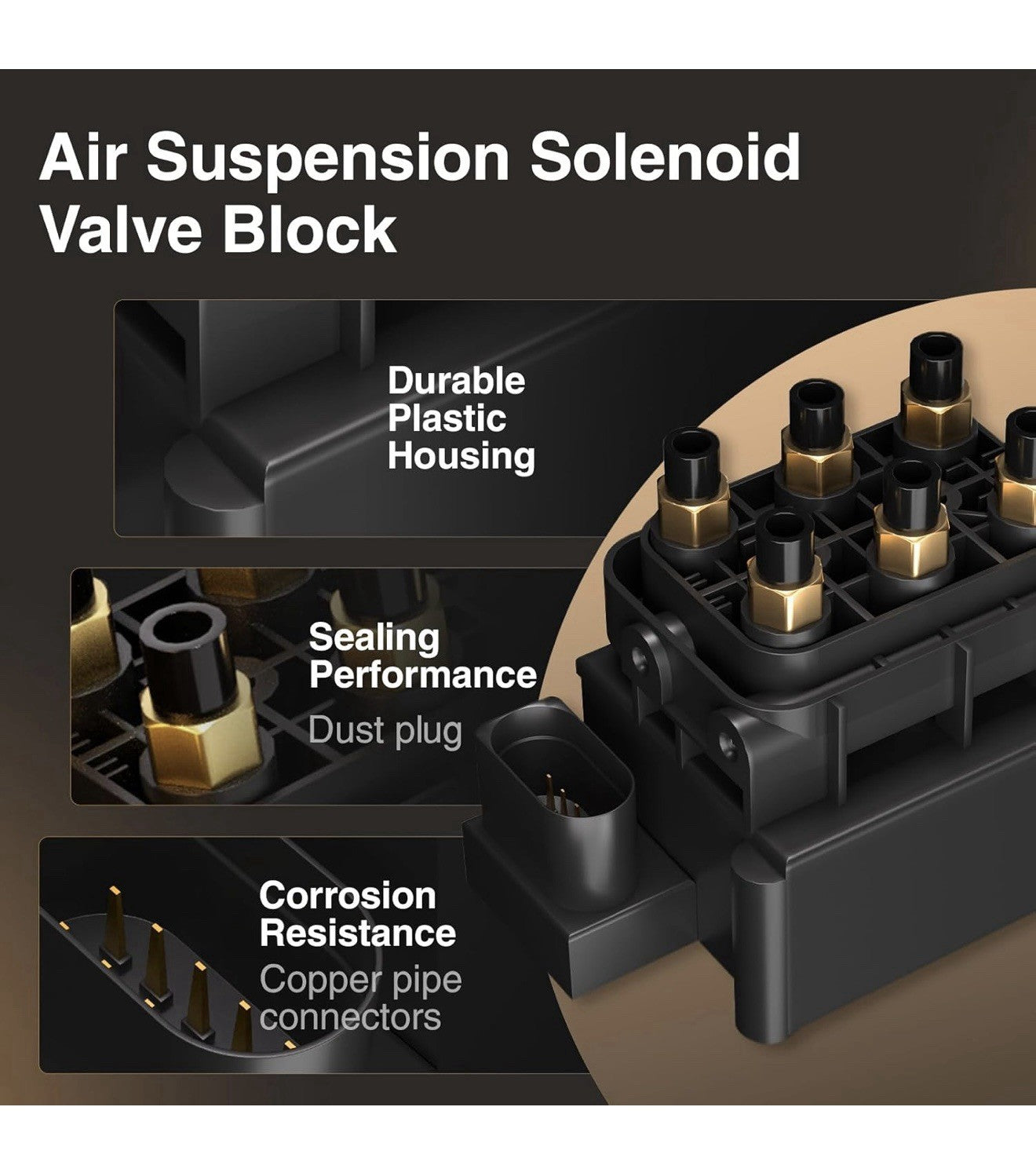 Air Suspension Solenoid Valve Block

Durable Plastic Housing

Sealing Performance
Dust plug

Corrosion Resistance
Copper pipe connectors