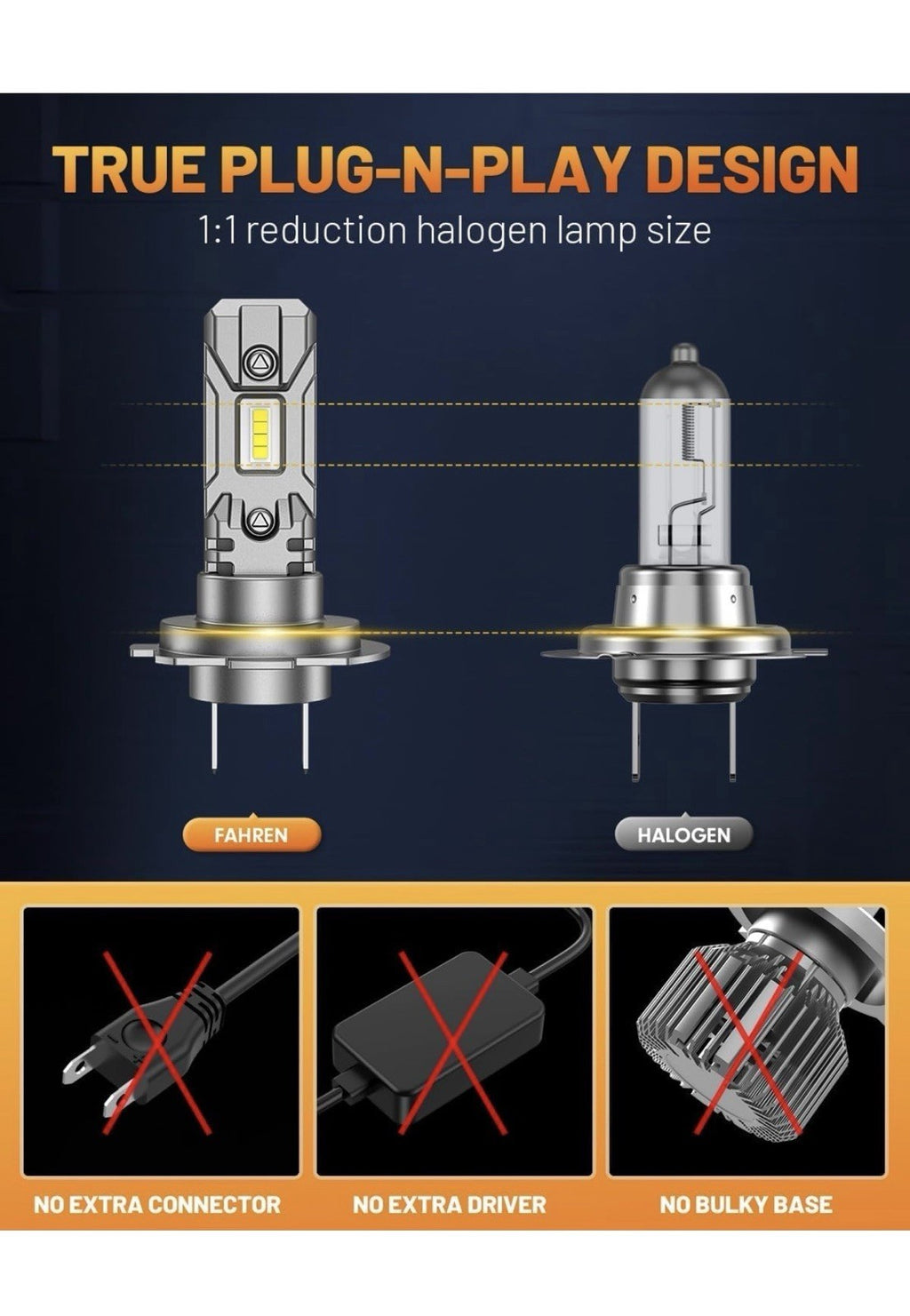 TRUE PLUG-N-PLAY DESIGN

1:1 reduction halogen lamp size

FAHREN

HALOGEN

NO EXTRA CONNECTOR

NO EXTRA DRIVER

NO BULKY BASE