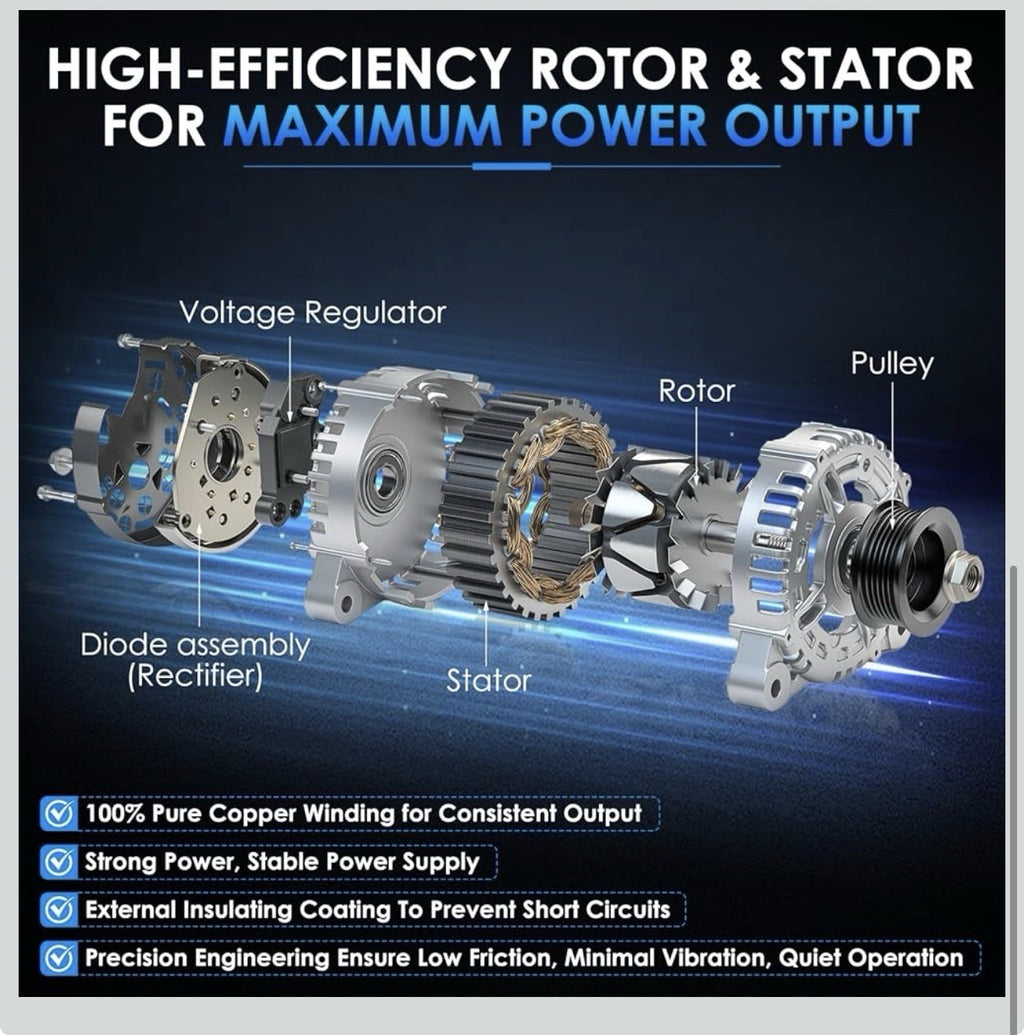 HIGH-EFFICIENCY ROTOR & STATOR FOR MAXIMUM POWER OUTPUT

Voltage Regulator

Rotor

Pulley

Diode assembly (Rectifier)

Stator

100% Pure Copper Winding for Consistent Output

Strong Power, Stable Power Supply

External Insulating Coating To Prevent Short Circuits

Precision Engineering Ensure Low Friction, Minimal Vibration, Quiet Operation