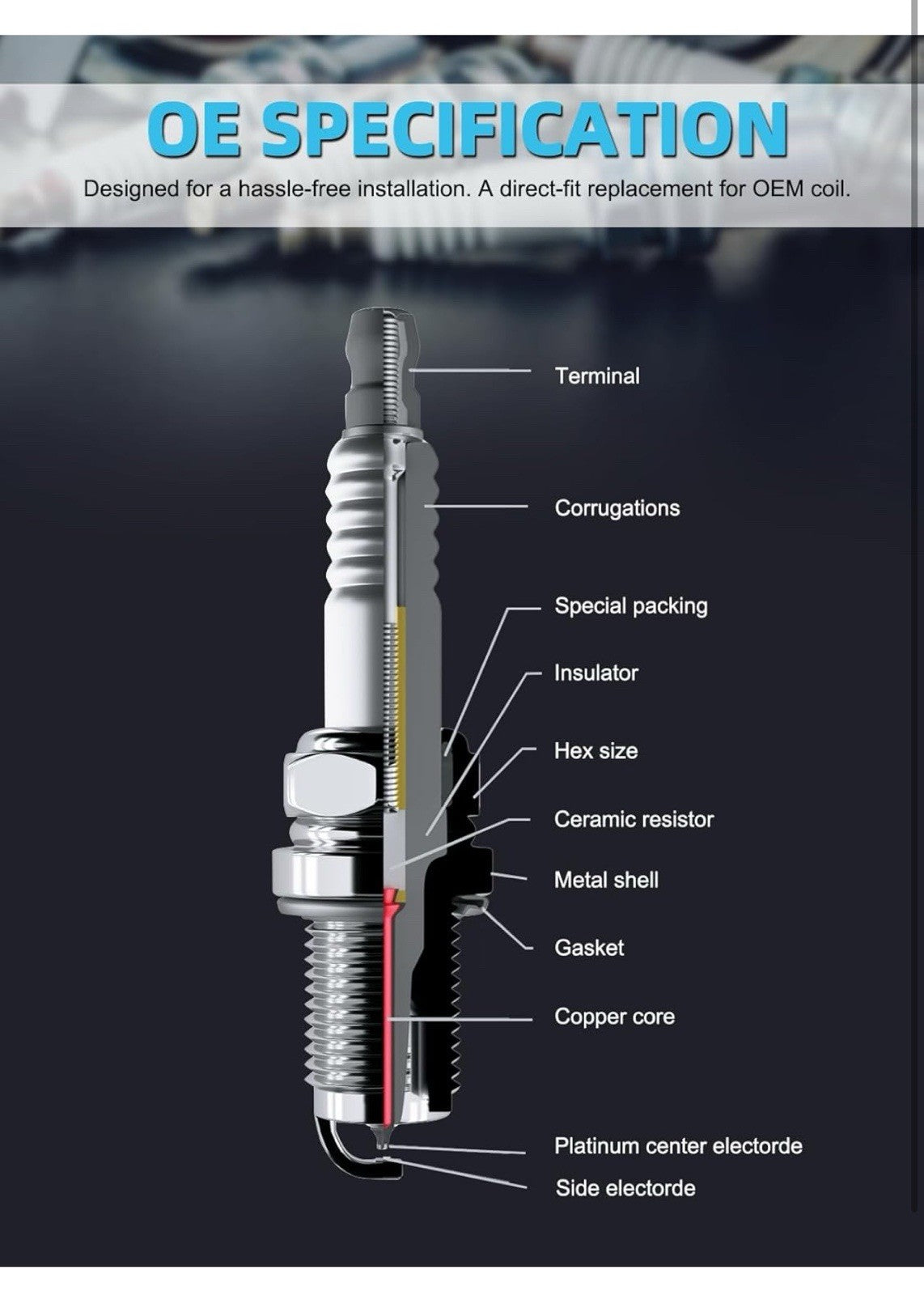 OE SPECIFICATION

Designed for a hassle-free installation. A direct-fit replacement for OEM coil.

Terminal

Corrugations

Special packing

Insulator

Hex size

Ceramic resistor

Metal shell

Gasket

Copper core

Platinum center electorde

Side electorde