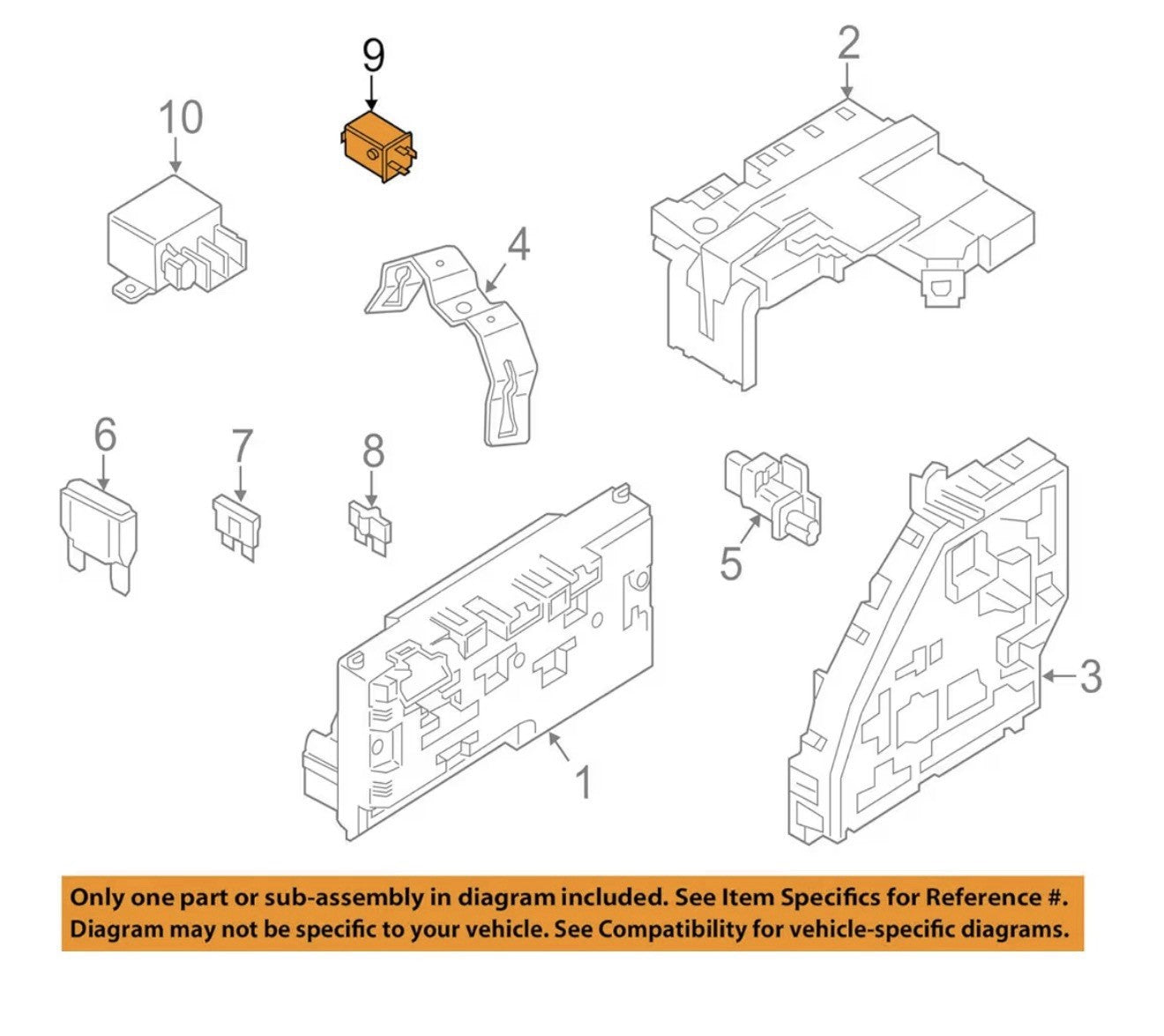 9
10
2
4
6
7
8
5
3
1

Only one part or sub-assembly in diagram included. See Item Specifics for Reference #.
Diagram may not be specific to your vehicle. See Compatibility for vehicle-specific diagrams.