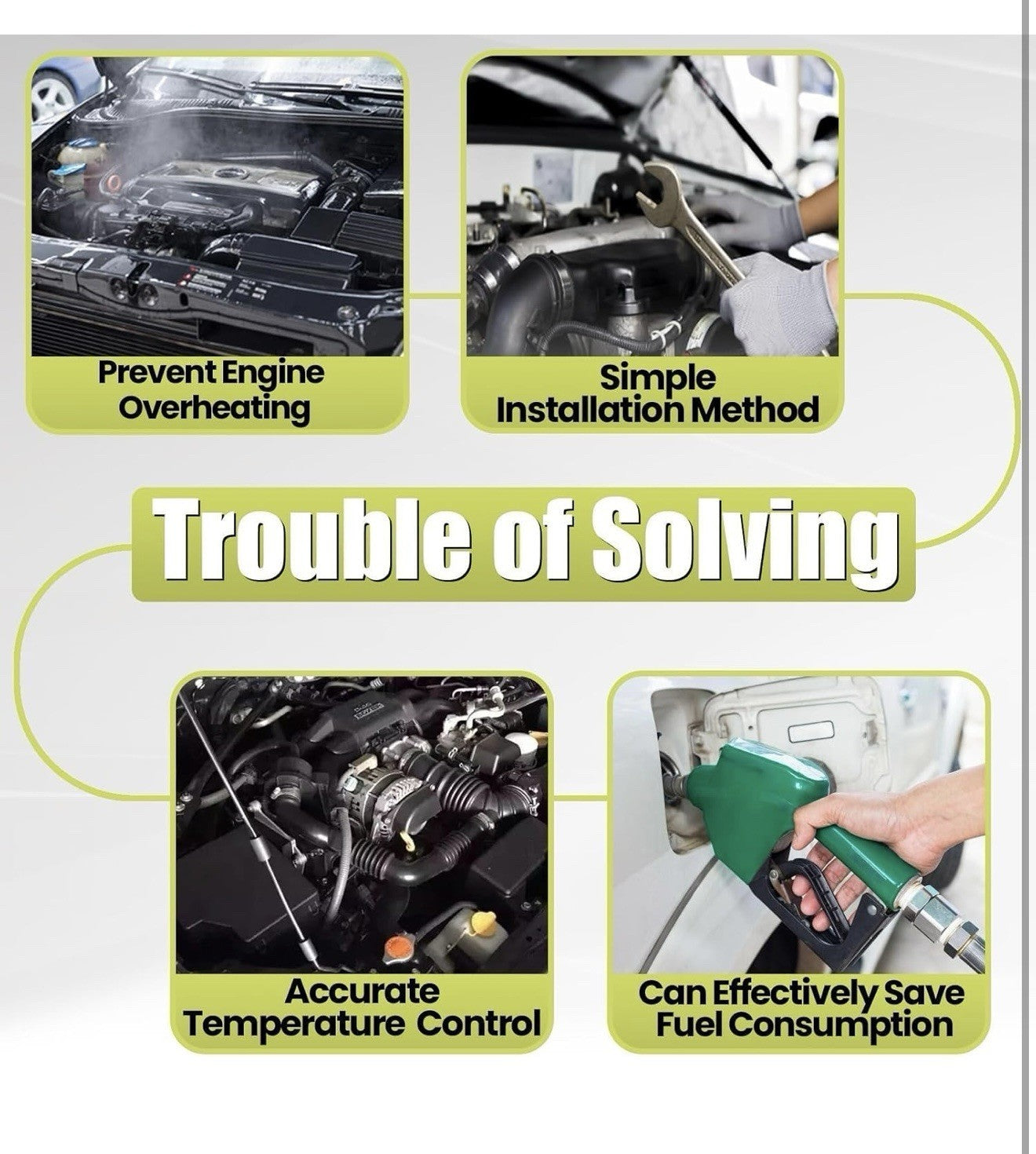 Prevent Engine Overheating

Simple Installation Method

Trouble of Solving

Accurate Temperature Control

Can Effectively Save Fuel Consumption