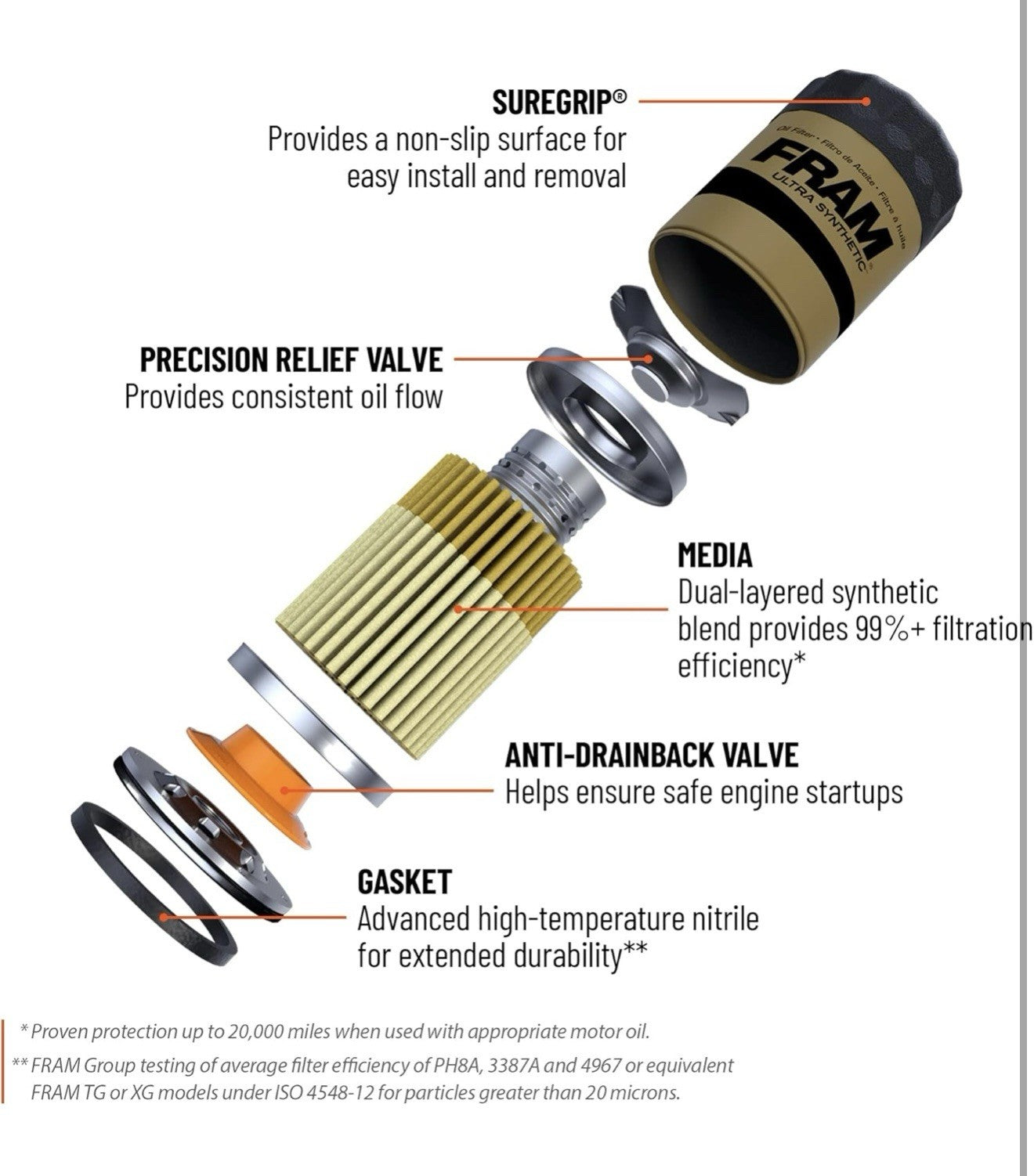 SUREGRIP®
Provides a non-slip surface for easy install and removal

Oil Filter • Filtro de Aceite • Filtre à huile
FRAM
ULTRA SYNTHETIC

PRECISION RELIEF VALVE
Provides consistent oil flow

MEDIA
Dual-layered synthetic blend provides 99%+ filtration efficiency*

ANTI-DRAINBACK VALVE
Helps ensure safe engine startups

GASKET
Advanced high-temperature nitrile for extended durability**

* Proven protection up to 20,000 miles when used with appropriate motor oil.
** FRAM Group testing of average filter efficiency of PH8A, 3387A and 4967 or equivalent FRAM TG or XG models under ISO 4548-12 for particles greater than 20 microns.